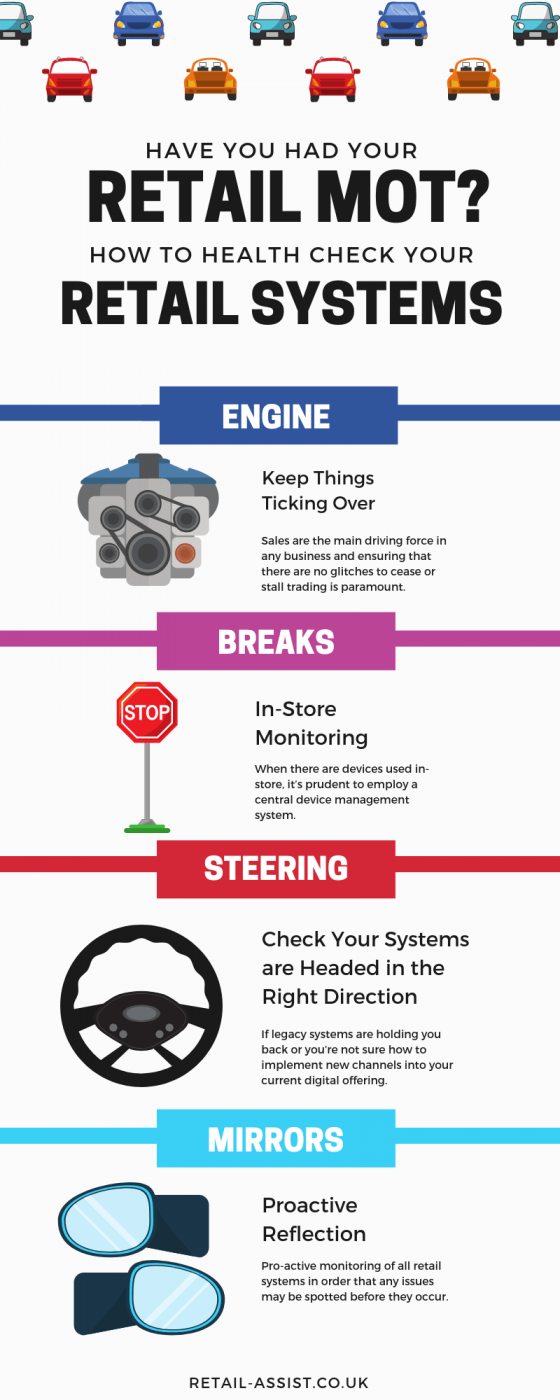 HAVE YOU HAD YOUR

RETAIL MOT?

HOW TO HEALTH CHECK YOUR

RETAIL SYSTEMS

ENGINE

Keep Things Ticking Over

Sales are the main driving force in any business and ensuring that there are no glitches to cease or stall trading is paramount.

BREAKS

STOP

In-Store Monitoring

When there are devices used in-store, it's prudent to employ a central device management system.

STEERING

Check Your Systems are Headed in the Right Direction

If legacy systems are holding you back or you're not sure how to implement new channels into your current digital offering.

MIRRORS

Proactive Reflection

Pro-active monitoring of all retail systems in order that any issues may be spotted before they occur.

RETAIL-ASSIST.CO.UK