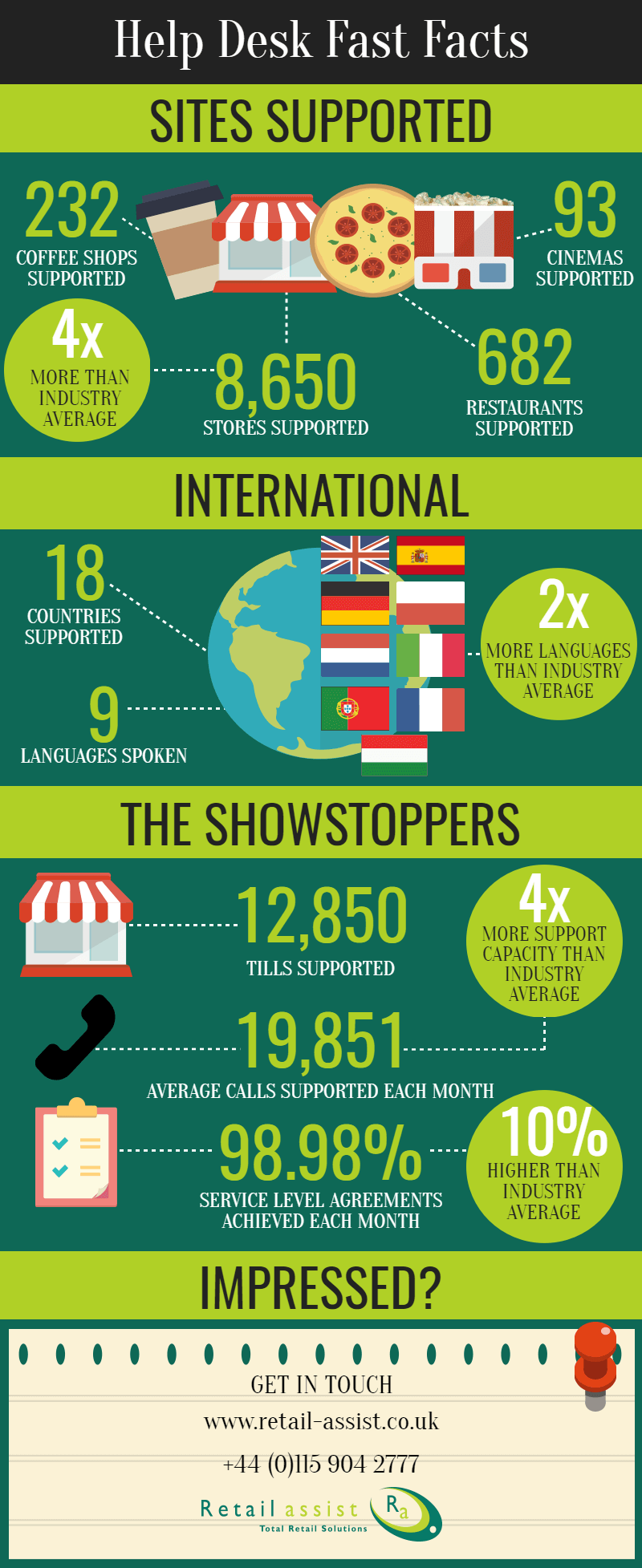 Help Desk Fast Facts

SITES SUPPORTED

232
COFFEE SHOPS SUPPORTED

93
CINEMAS SUPPORTED

4x
MORE THAN INDUSTRY AVERAGE

8,650
STORES SUPPORTED

682
RESTAURANTS SUPPORTED

INTERNATIONAL

18
COUNTRIES SUPPORTED

9
LANGUAGES SPOKEN

2x
MORE LANGUAGES THAN INDUSTRY AVERAGE

THE SHOWSTOPPERS

12,850
TILLS SUPPORTED

4x
MORE SUPPORT CAPACITY THAN INDUSTRY AVERAGE

19,851
AVERAGE CALLS SUPPORTED EACH MONTH

98.98%
SERVICE LEVEL AGREEMENTS ACHIEVED EACH MONTH

10%
HIGHER THAN INDUSTRY AVERAGE

IMPRESSED?

GET IN TOUCH
www.retail-assist.co.uk
+44 (0)115 904 2777

Retail assist
Total Retail Solutions
Ra